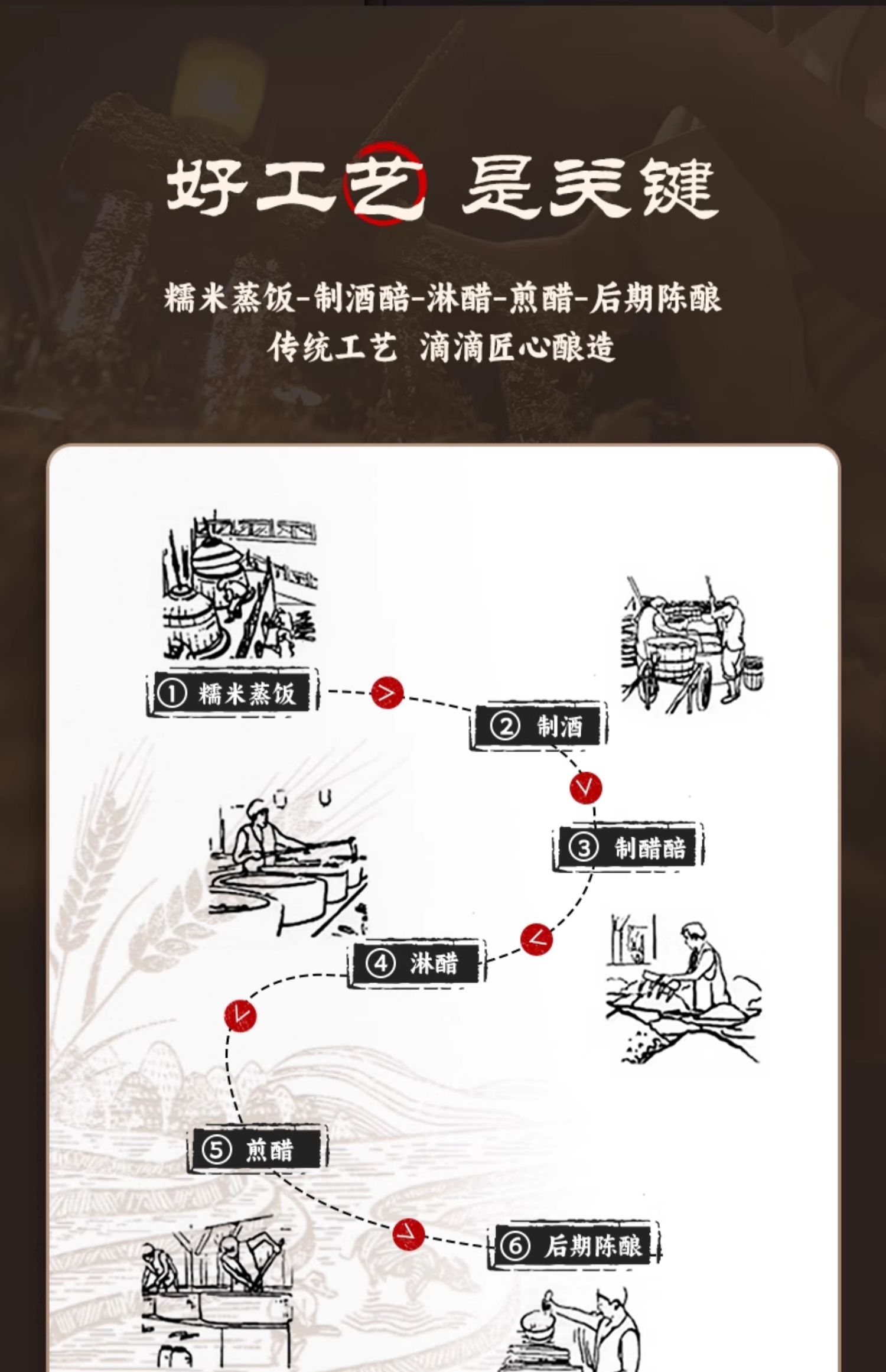 好工艺 是关键

糯米蒸饭-制酒醅-淋醋-煎醋-后期陈酿
传统工艺 滴滴匠心酿造

① 糯米蒸饭

② 制酒

③ 制醋醅

④ 淋醋

⑤ 煎醋

⑥ 后期陈酿